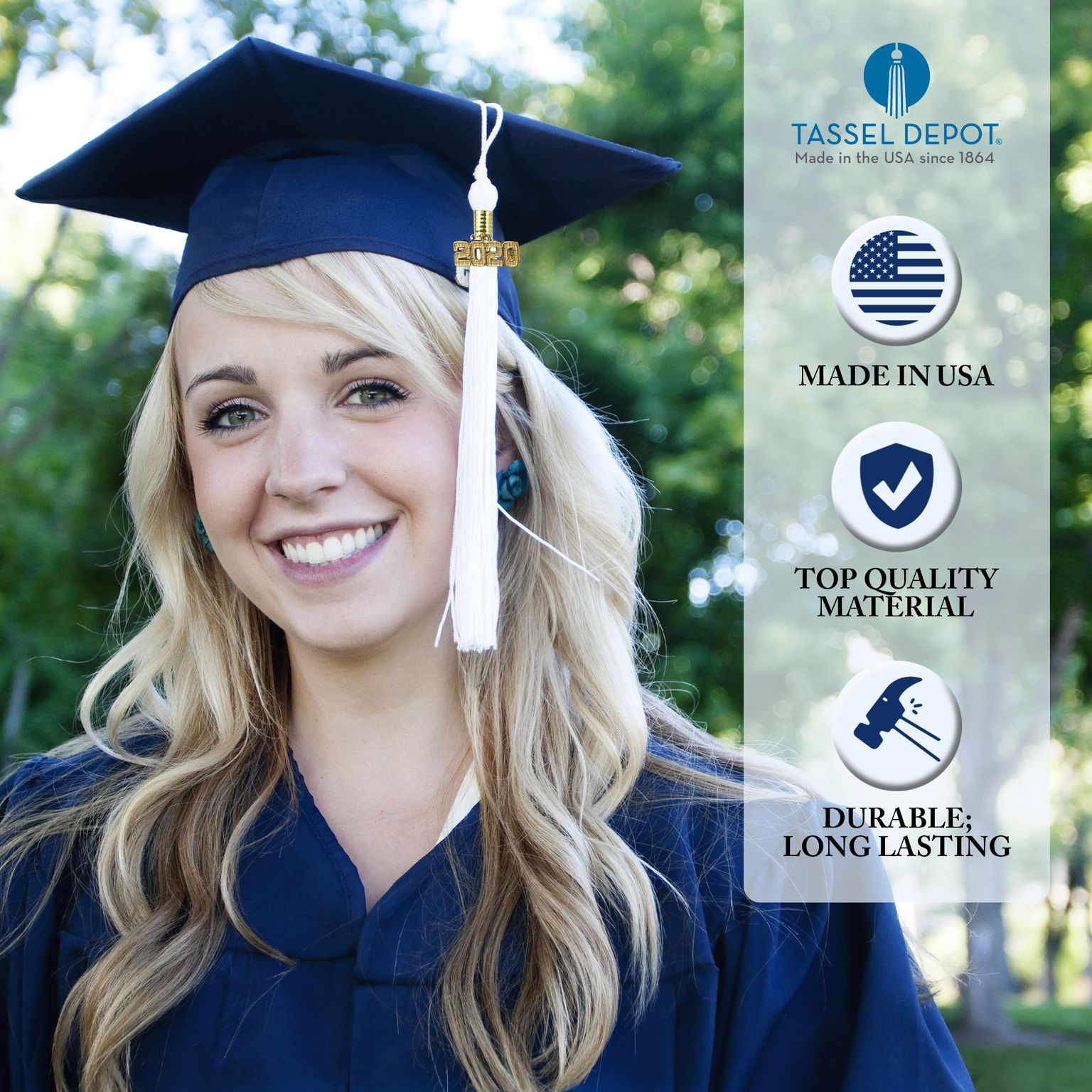 2020

TASSEL DEPOT®
Made in the USA since 1864

MADE IN USA

TOP QUALITY MATERIAL

DURABLE; LONG LASTING